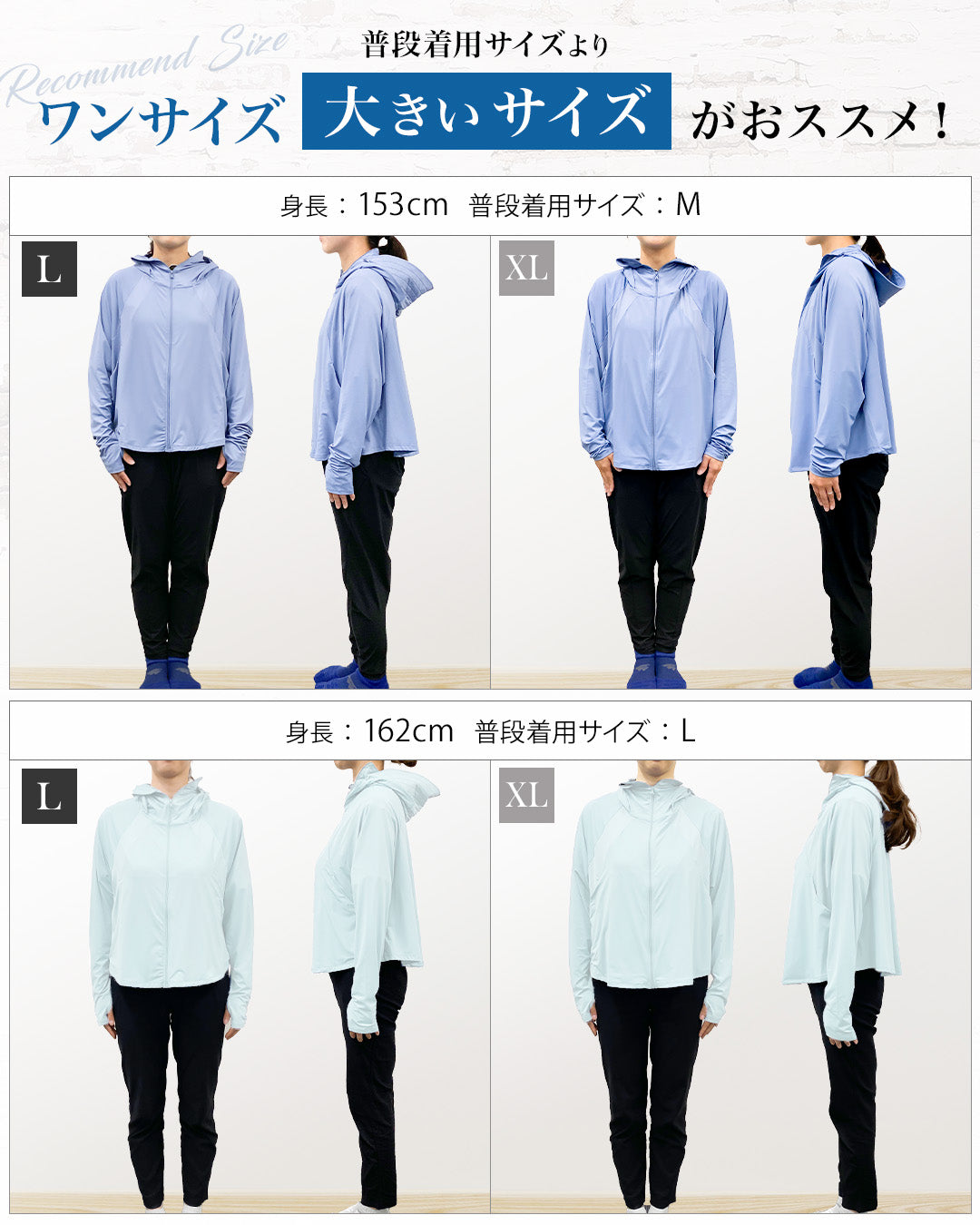 Recommend Size
普段着用サイズより
ワンサイズ 大きいサイズ がおススメ！

身長：153cm 普段着用サイズ：M

L

XL

身長：162cm 普段着用サイズ：L

L

XL