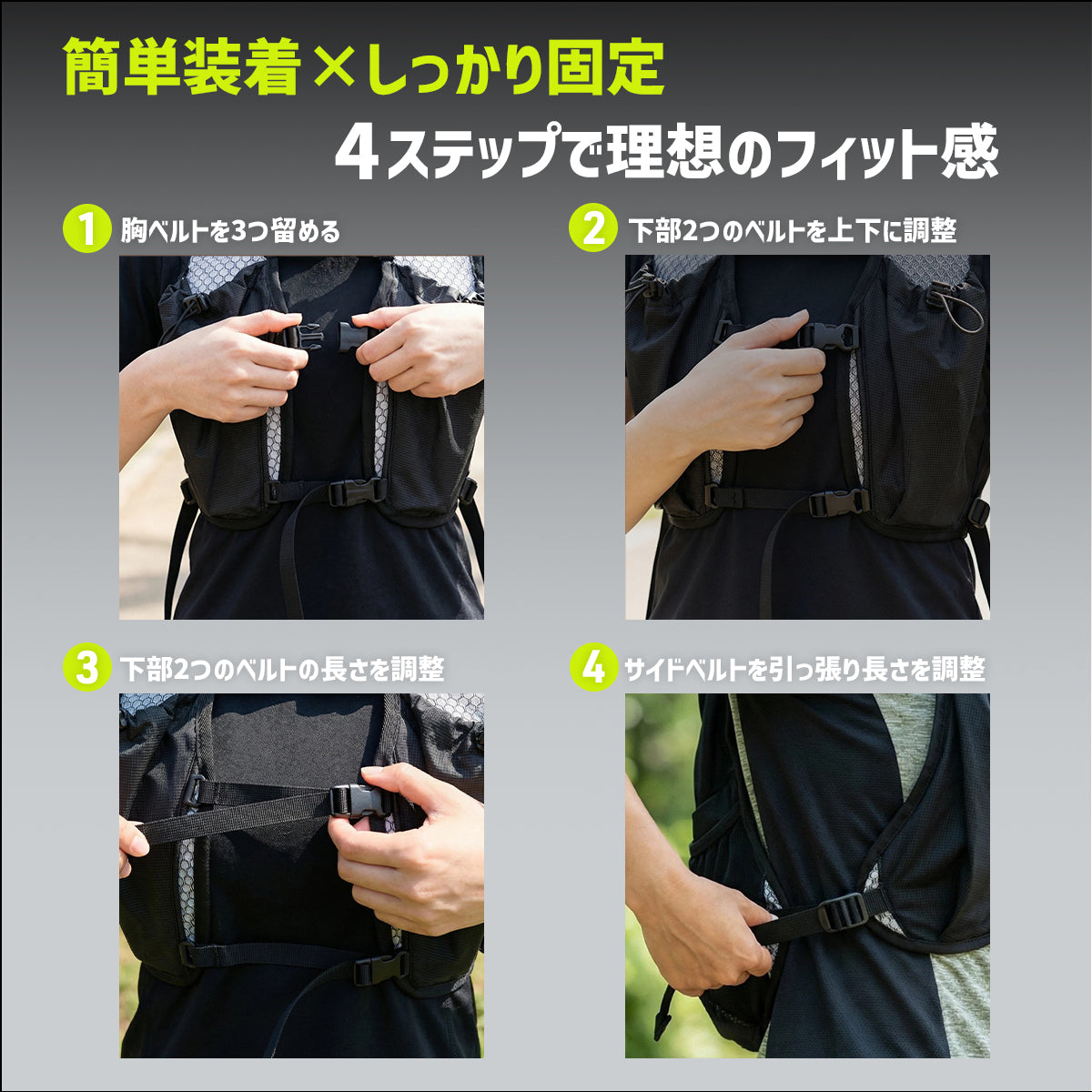 簡単装着×しっかり固定
4ステップで理想のフィット感

1 胸ベルトを3つ留める

2 下部2つのベルトを上下に調整

3 下部2つのベルトの長さを調整

4 サイドベルトを引っ張り長さを調整